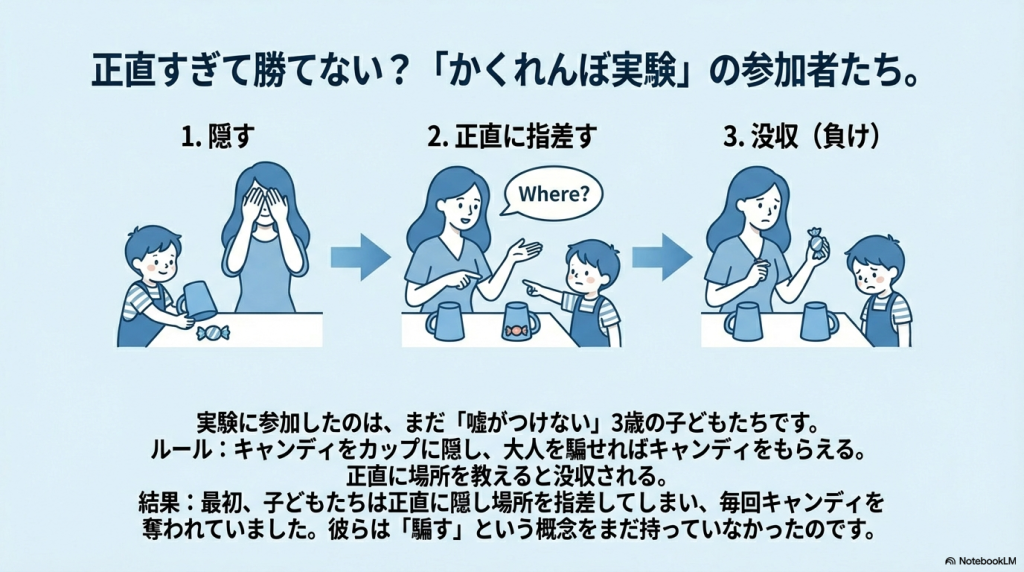 正直すぎて勝てない？「かくれんぼ実験」の参加者たち。

1. 隠す

2. 正直に指差す

Where?

3. 没収（負け）

実験に参加したのは、まだ「嘘がつけない」3歳の子どもたちです。
ルール：キャンディをカップに隠し、大人を騙せればキャンディをもらえる。
正直に場所を教えると没収される。
結果：最初、子どもたちは正直に隠し場所を指差してしまい、毎回キャンディを奪われていました。彼らは「騙す」という概念をまだ持っていなかったのです。

NotebookLM